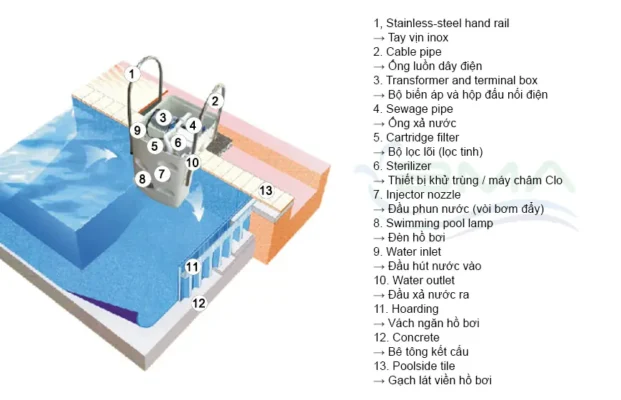 1
2
3
4
9
5
6
10
8
7
13
11
12

1, Stainless-steel hand rail
→ Tay vịn inox
2. Cable pipe
→ Ống luồn dây điện
3. Transformer and terminal box
→ Bộ biến áp và hộp đấu nối điện
4. Sewage pipe
→ Ống xả nước
5. Cartridge filter
→ Bộ lọc lõi (lọc tinh)
6. Sterilizer
→ Thiết bị khử trùng / máy châm Clo
7. Injector nozzle
→ Đầu phun nước (vòi bơm đẩy)
8. Swimming pool lamp
→ Đèn hồ bơi
9. Water inlet
→ Đầu hút nước vào
10. Water outlet
→ Đầu xả nước ra
11. Hoarding
→ Vách ngăn hồ bơi
12. Concrete
→ Bê tông kết cấu
13. Poolside tile
→ Gạch lát viền hồ bơi