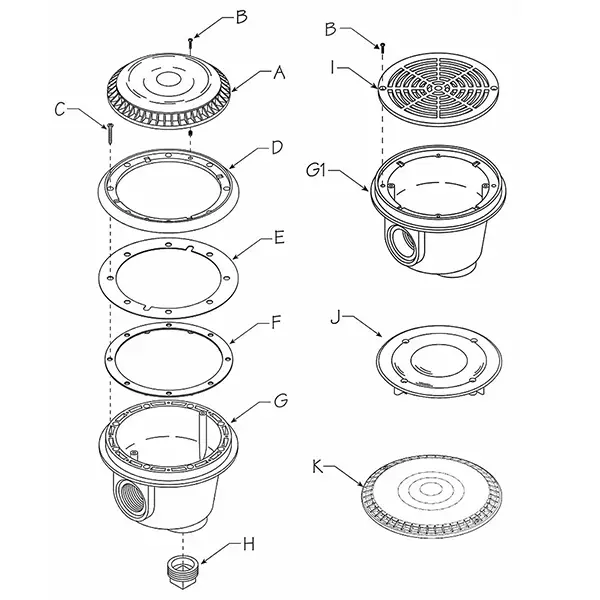 B
A
C
D
E
F
G
H
B
I
G1
J
K